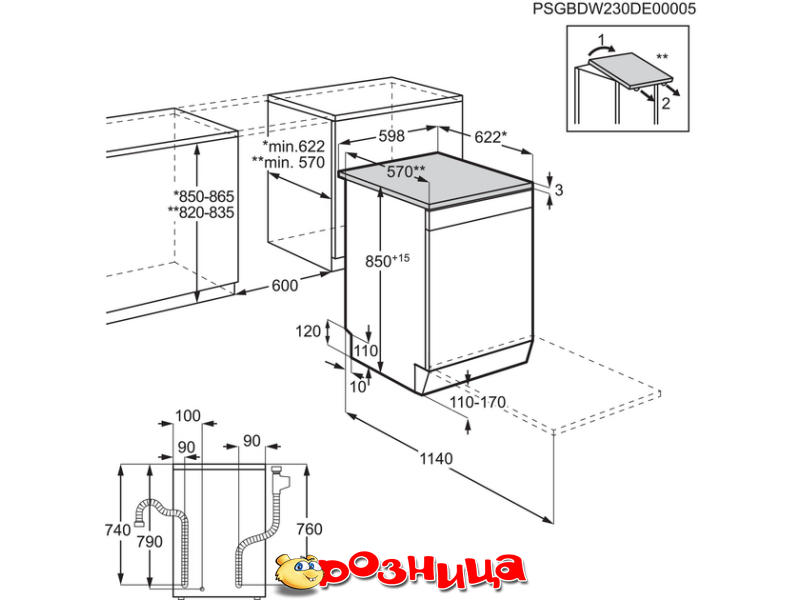 PSGBDW230DE00005

1
**
2

598
622*
*min.622
**min. 570
570**
3
*850-865
**820-835
$850^{+15}$
600
120
110
10
110-170
1140

100
90
90
740
790
760

розница